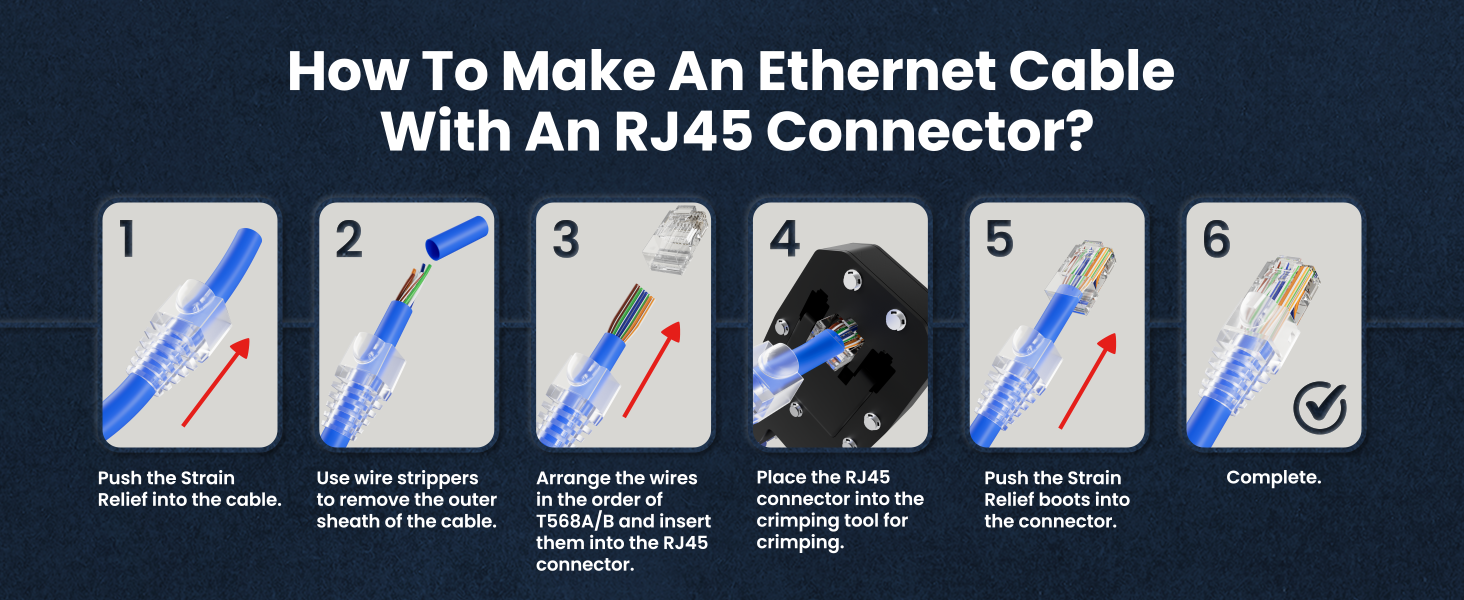 How To Make An Ethernet Cable With An RJ45 Connector?

1

Push the Strain Relief into the cable.

2

Use wire strippers to remove the outer sheath of the cable.

3

Arrange the wires in the order of T568A/B and insert them into the RJ45 connector.

4

Place the RJ45 connector into the crimping tool for crimping.

5

Push the Strain Relief boots into the connector.

6

Complete.