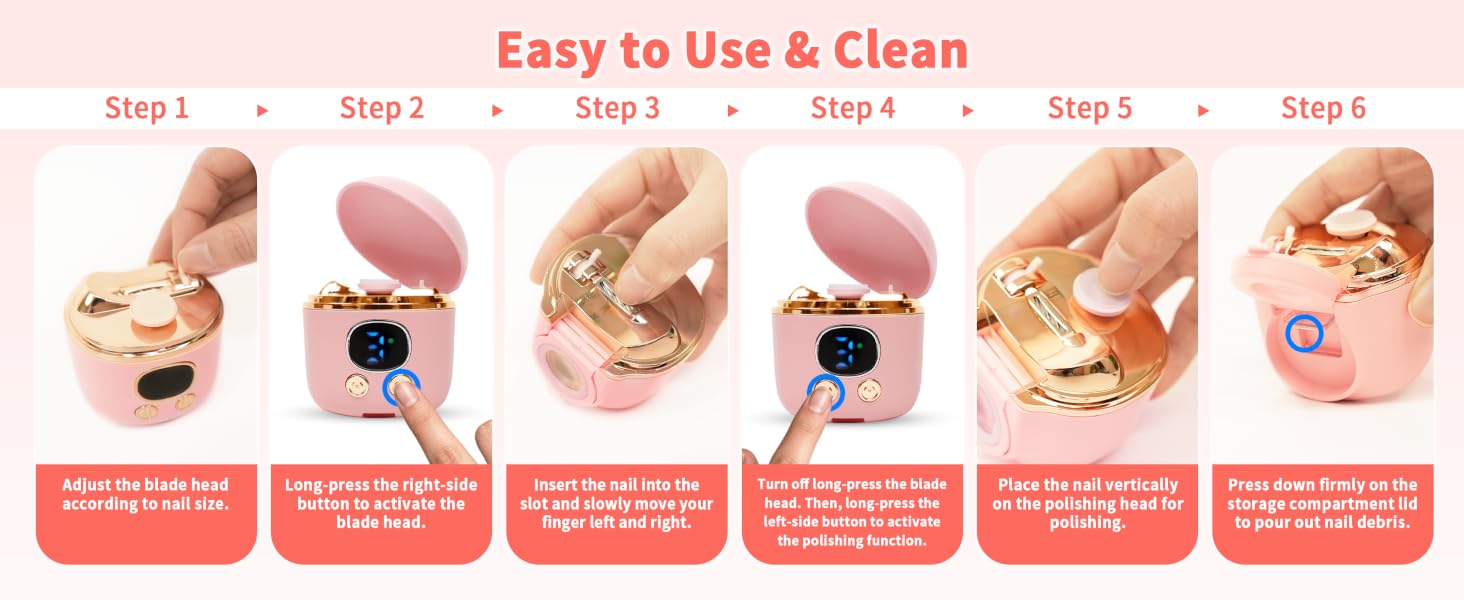 Easy to Use & Clean

Step 1 ▸ Step 2 ▸ Step 3 ▸ Step 4 ▸ Step 5 ▸ Step 6

Adjust the blade head according to nail size.

Long-press the right-side button to activate the blade head.

Insert the nail into the slot and slowly move your finger left and right.

Turn off long-press the blade head. Then, long-press the left-side button to activate the polishing function.

Place the nail vertically on the polishing head for polishing.

Press down firmly on the storage compartment lid to pour out nail debris.