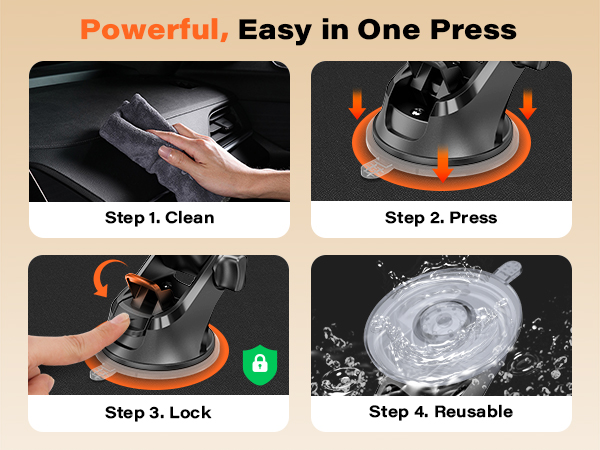 Powerful, Easy in One Press

Step 1. Clean

Step 2. Press

Step 3. Lock

Step 4. Reusable