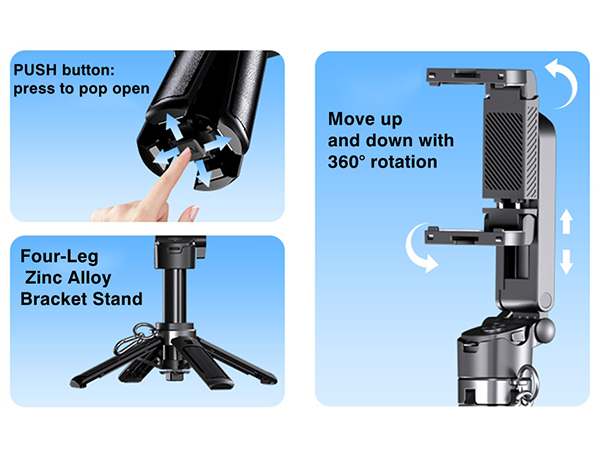 PUSH button: press to pop open

Four-Leg Zinc Alloy Bracket Stand

Move up and down with 360° rotation