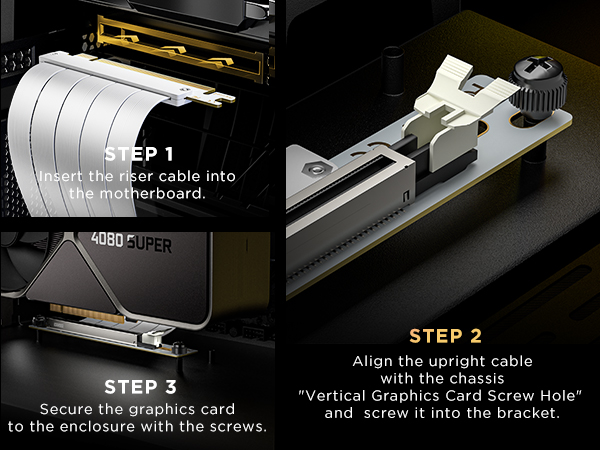 STEP 1
Insert the riser cable into the motherboard.

4080 SUPER

STEP 3
Secure the graphics card to the enclosure with the screws.

STEP 2
Align the upright cable with the chassis "Vertical Graphics Card Screw Hole" and screw it into the bracket.