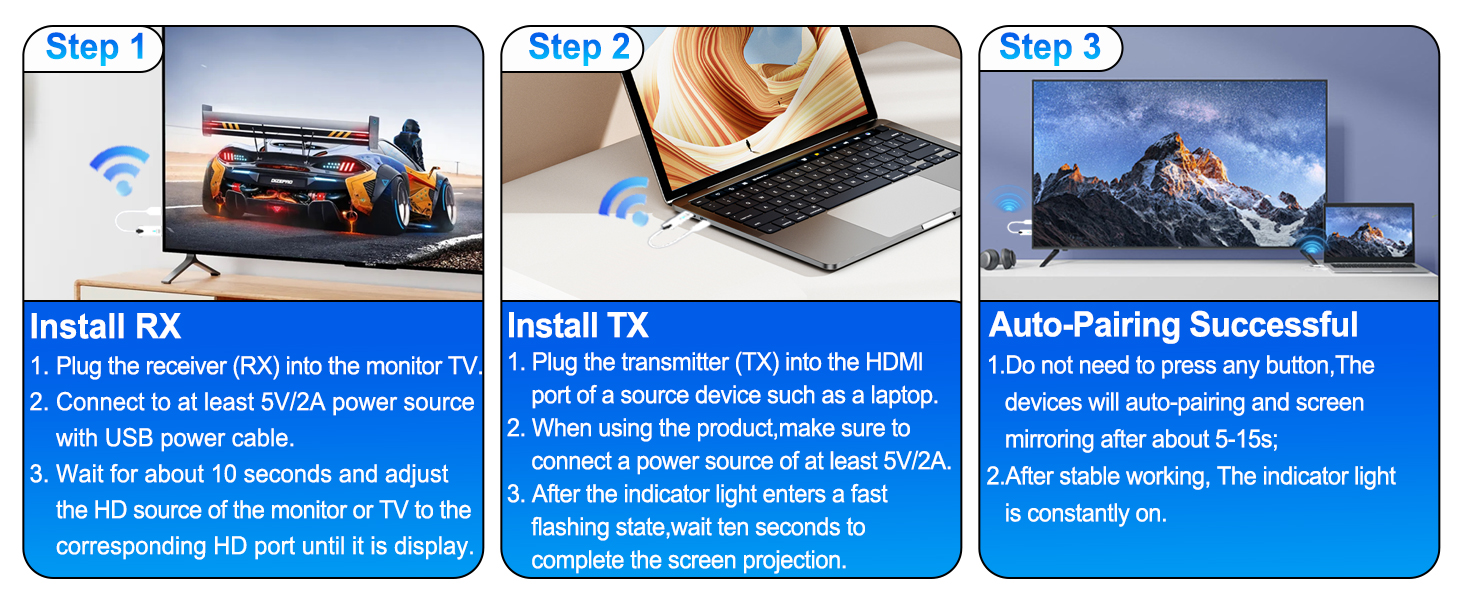 Step 1

Install RX
1. Plug the receiver (RX) into the monitor TV.
2. Connect to at least 5V/2A power source with USB power cable.
3. Wait for about 10 seconds and adjust the HD source of the monitor or TV to the corresponding HD port until it is display.

Step 2

Install TX
1. Plug the transmitter (TX) into the HDMI port of a source device such as a laptop.
2. When using the product,make sure to connect a power source of at least 5V/2A.
3. After the indicator light enters a fast flashing state,wait ten seconds to complete the screen projection.

Step 3

Auto-Pairing Successful
1.Do not need to press any button,The devices will auto-pairing and screen mirroring after about 5-15s;
2.After stable working, The indicator light is constantly on.