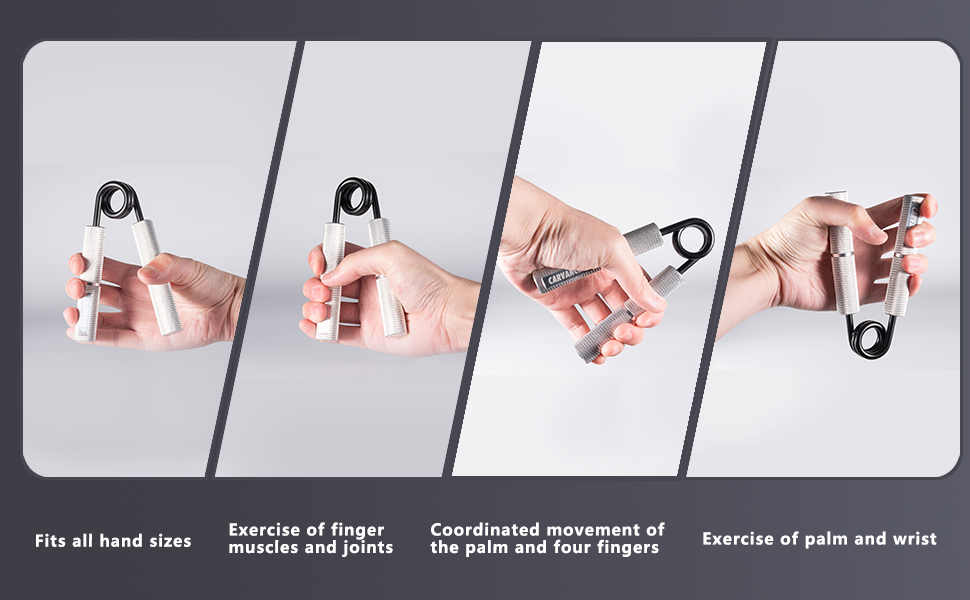 CARVAN

Fits all hand sizes

Exercise of finger muscles and joints

Coordinated movement of the palm and four fingers

Exercise of palm and wrist