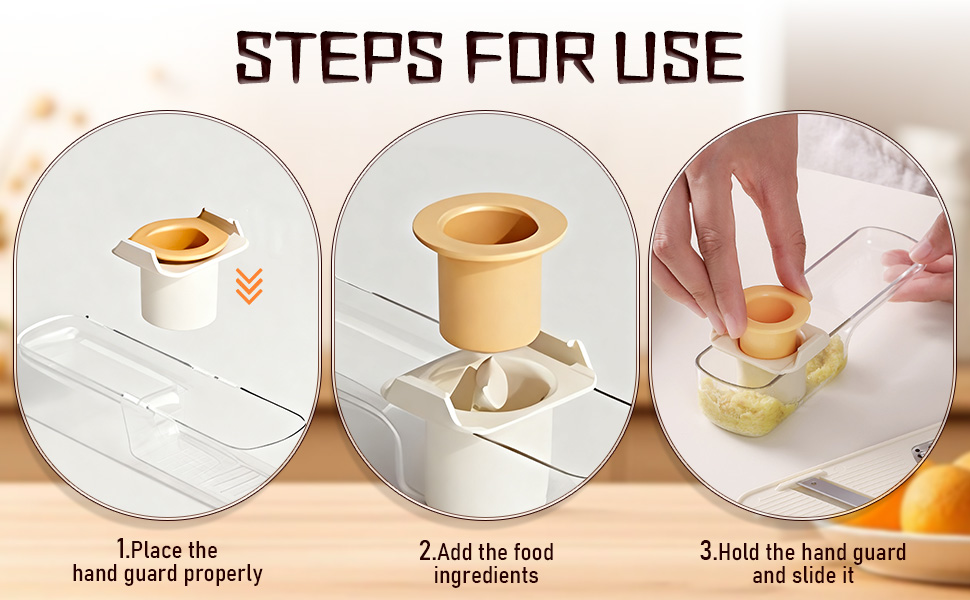 STEPS FOR USE

1.Place the hand guard properly

2.Add the food ingredients

3.Hold the hand guard and slide it