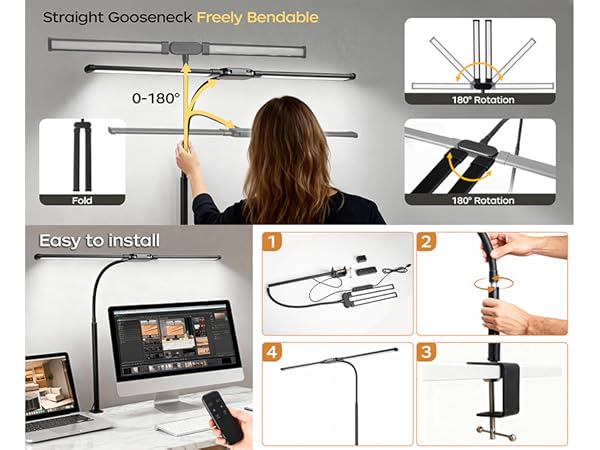 Straight Gooseneck Freely Bendable

0-180°

Fold

180° Rotation

180° Rotation

Easy to install

1

2

4

3