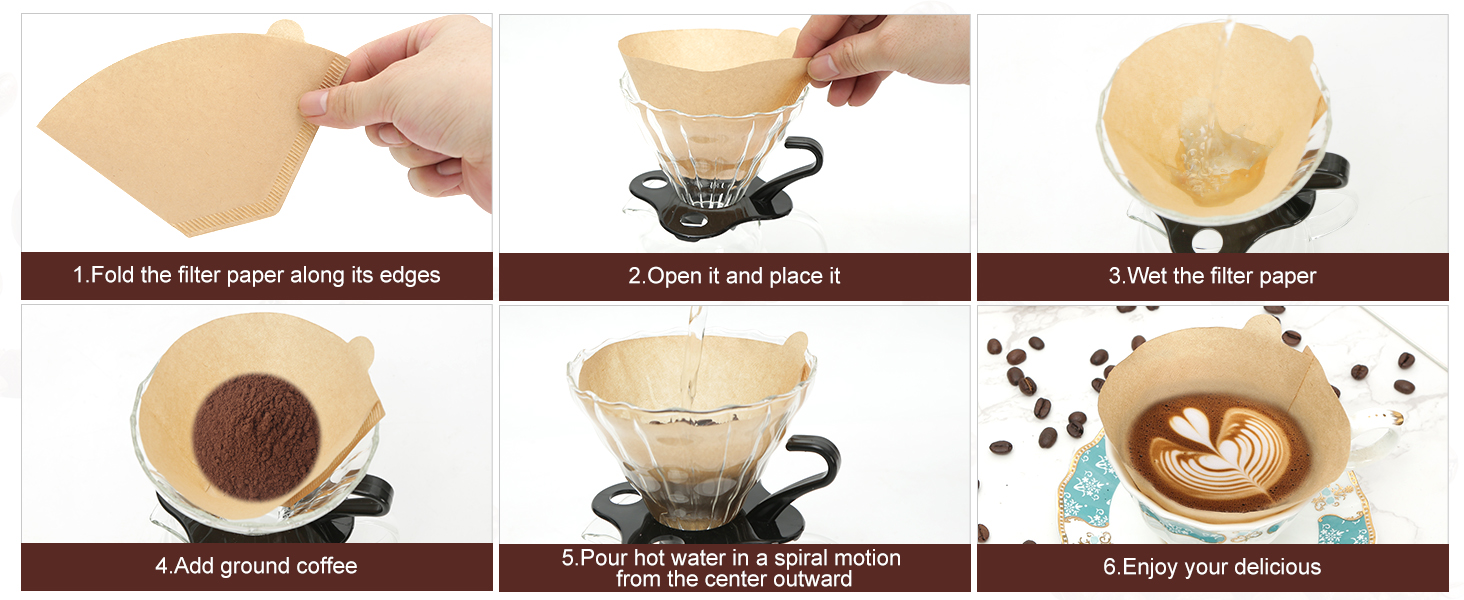 1.Fold the filter paper along its edges

2.Open it and place it

3.Wet the filter paper

4.Add ground coffee

5.Pour hot water in a spiral motion from the center outward

6.Enjoy your delicious