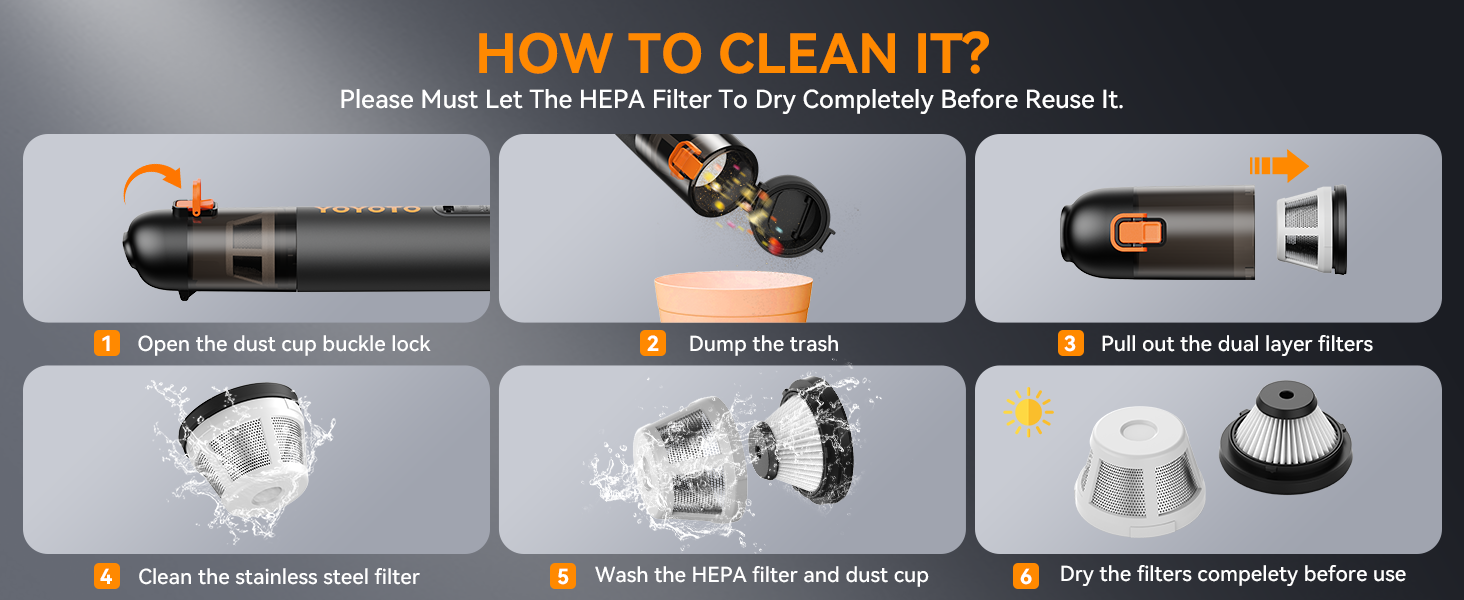 HOW TO CLEAN IT?
Please Must Let The HEPA Filter To Dry Completely Before Reuse It.

YOYOTO

1 Open the dust cup buckle lock

2 Dump the trash

3 Pull out the dual layer filters

4 Clean the stainless steel filter

5 Wash the HEPA filter and dust cup

6 Dry the filters compelety before use