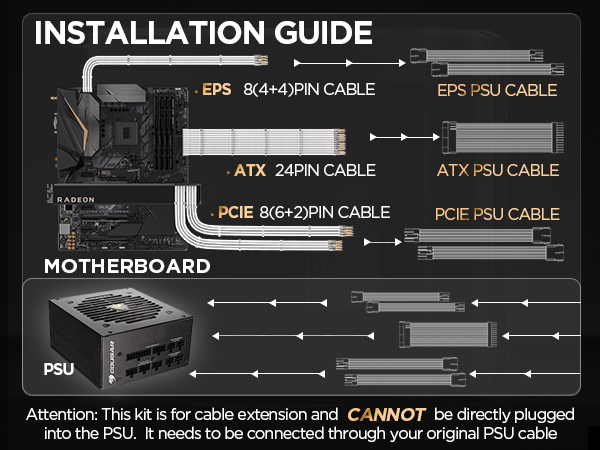 INSTALLATION GUIDE

· EPS 8(4+4)PIN CABLE

EPS PSU CABLE

· ATX 24PIN CABLE

ATX PSU CABLE

RADEON

· PCIE 8(6+2)PIN CABLE

PCIE PSU CABLE

MOTHERBOARD

COUGAR

PSU

Attention: This kit is for cable extension and CANNOT be directly plugged into the PSU. It needs to be connected through your original PSU cable