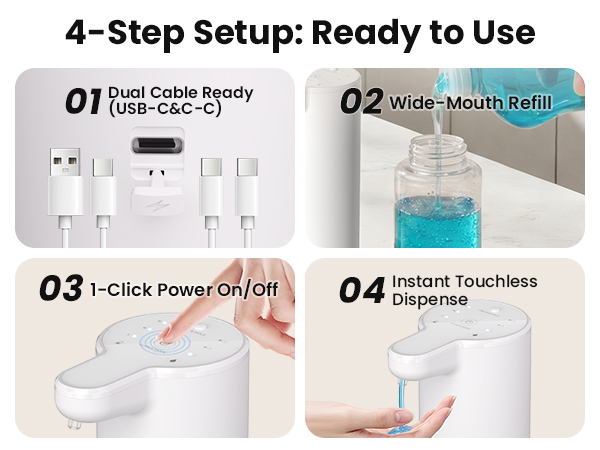 4-Step Setup: Ready to Use

01 Dual Cable Ready (USB-C&C-C)

02 Wide-Mouth Refill

03 1-Click Power On/Off

04 Instant Touchless Dispense