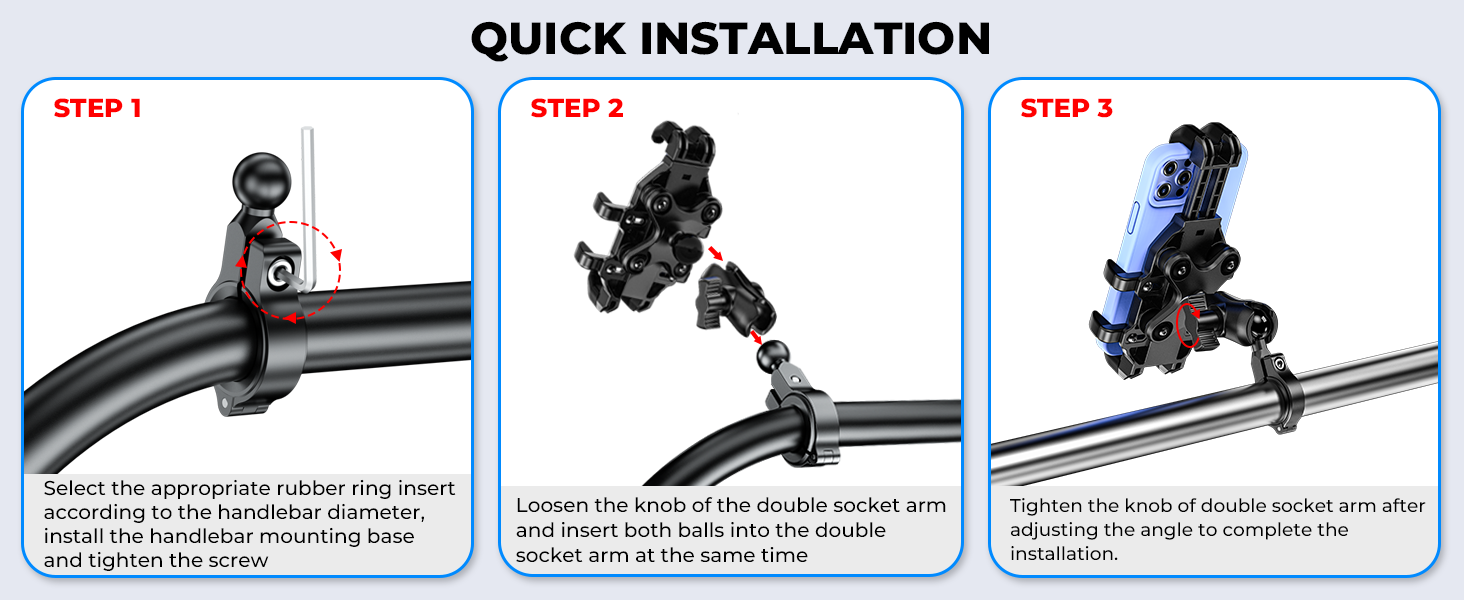 QUICK INSTALLATION

STEP 1

Select the appropriate rubber ring insert according to the handlebar diameter, install the handlebar mounting base and tighten the screw

STEP 2

Loosen the knob of the double socket arm and insert both balls into the double socket arm at the same time

STEP 3

Tighten the knob of double socket arm after adjusting the angle to complete the installation.