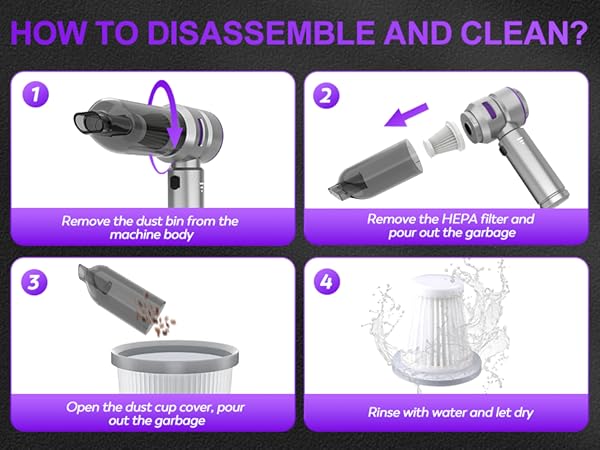 HOW TO DISASSEMBLE AND CLEAN?

1

Remove the dust bin from the machine body

2

Remove the HEPA filter and pour out the garbage

3

Open the dust cup cover, pour out the garbage

4

Rinse with water and let dry