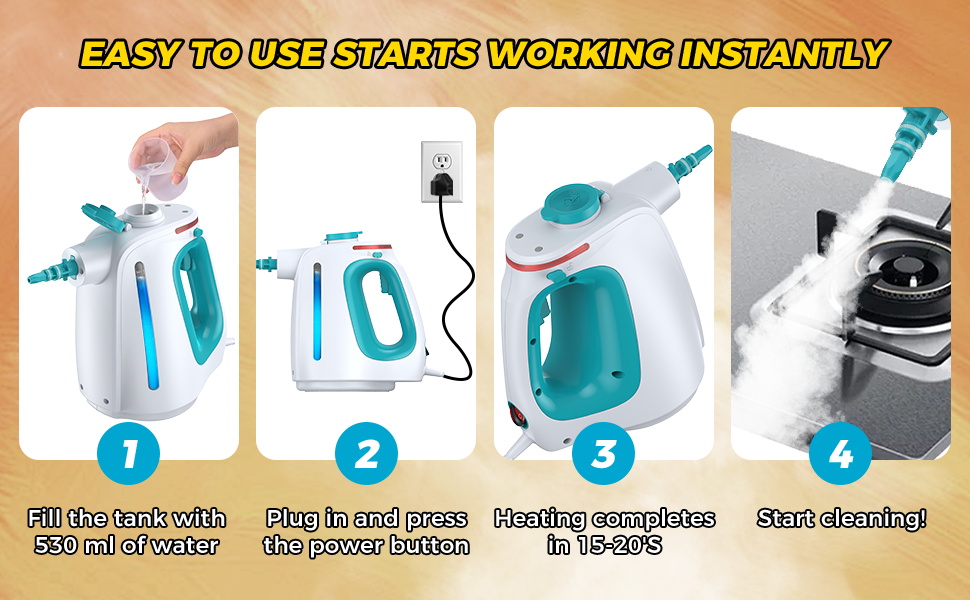 EASY TO USE STARTS WORKING INSTANTLY

1
Fill the tank with 530 ml of water

2
Plug in and press the power button

3
Heating completes in 15-20'S

4
Start cleaning!