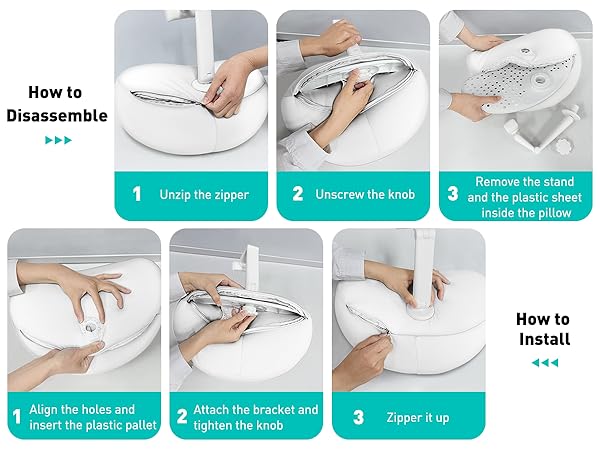 How to Disassemble

1 Unzip the zipper

2 Unscrew the knob

3 Remove the stand and the plastic sheet inside the pillow

1 Align the holes and insert the plastic pallet

2 Attach the bracket and tighten the knob

3 Zipper it up

How to Install