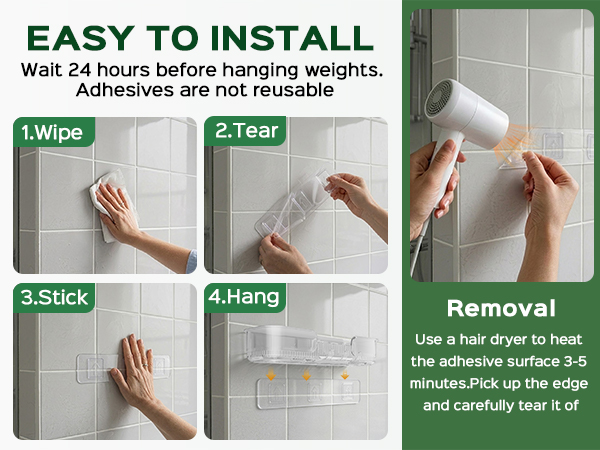 EASY TO INSTALL

Wait 24 hours before hanging weights. Adhesives are not reusable

1.Wipe

2.Tear

3.Stick

4.Hang

Removal

Use a hair dryer to heat the adhesive surface 3-5 minutes.Pick up the edge and carefully tear it of