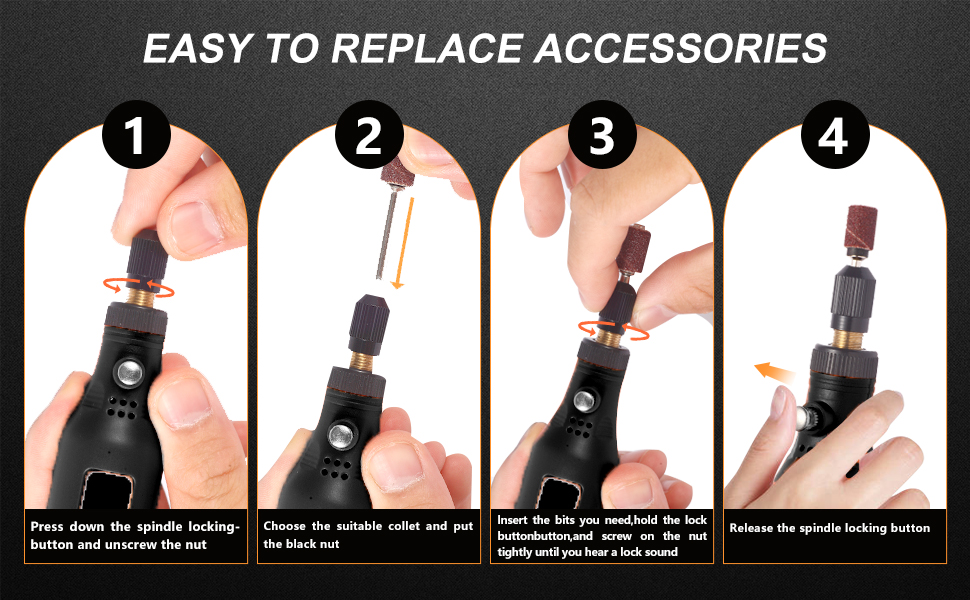 EASY TO REPLACE ACCESSORIES

1

Press down the spindle locking-button and unscrew the nut

2

Choose the suitable collet and put the black nut

3

Insert the bits you need,hold the lock buttonbutton,and screw on the nut tightly until you hear a lock sound

4

Release the spindle locking button