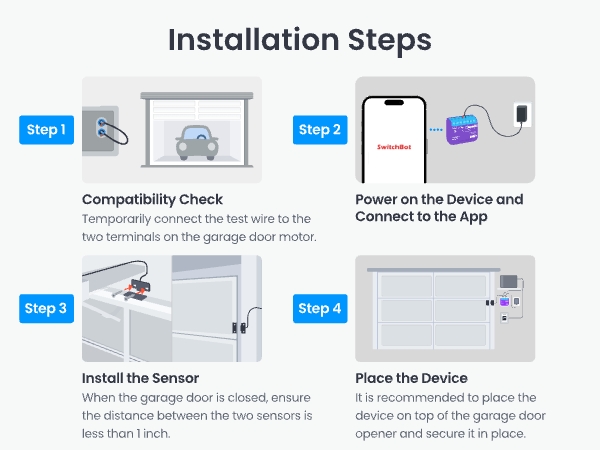 Installation Steps

Step 1

Compatibility Check
Temporarily connect the test wire to the two terminals on the garage door motor.

Step 2

SwitchBot

Power on the Device and Connect to the App

Step 3

Install the Sensor
When the garage door is closed, ensure the distance between the two sensors is less than 1 inch.

Step 4

Place the Device
It is recommended to place the device on top of the garage door opener and secure it in place.