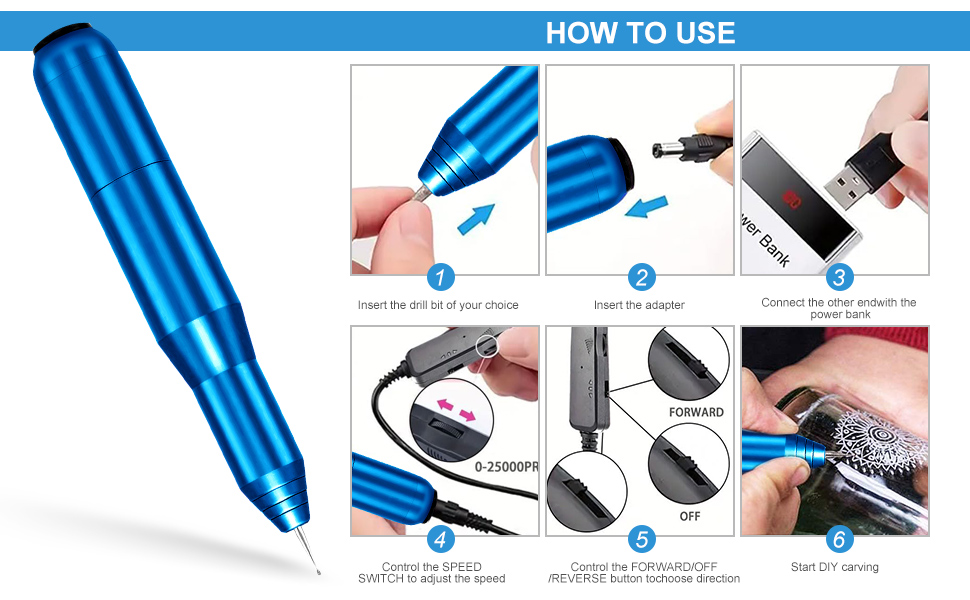 HOW TO USE

wer Bank

1
Insert the drill bit of your choice

2
Insert the adapter

3
Connect the other endwith the power bank

0-25000PR

4
Control the SPEED SWITCH to adjust the speed

FORWARD

OFF

5
Control the FORWARD/OFF /REVERSE button tochoose direction

6
Start DIY carving