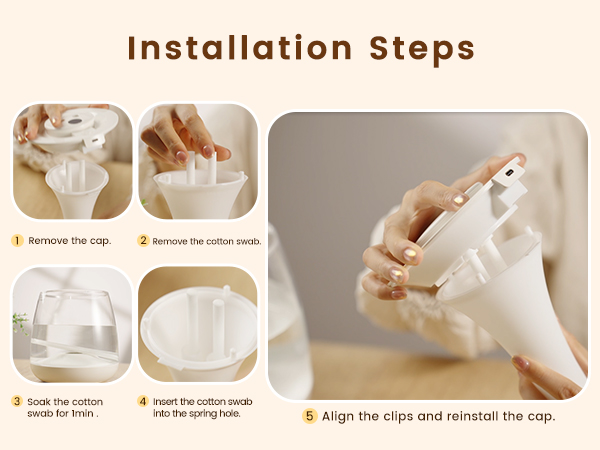 Installation Steps

1 Remove the cap.

2 Remove the cotton swab.

3 Soak the cotton swab for 1min .

4 Insert the cotton swab into the spring hole.

5 Align the clips and reinstall the cap.