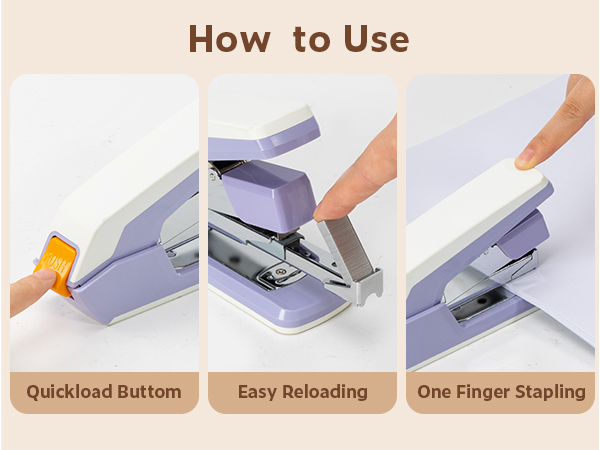 How to Use

PUSH

Quickload Buttom

Easy Reloading

One Finger Stapling