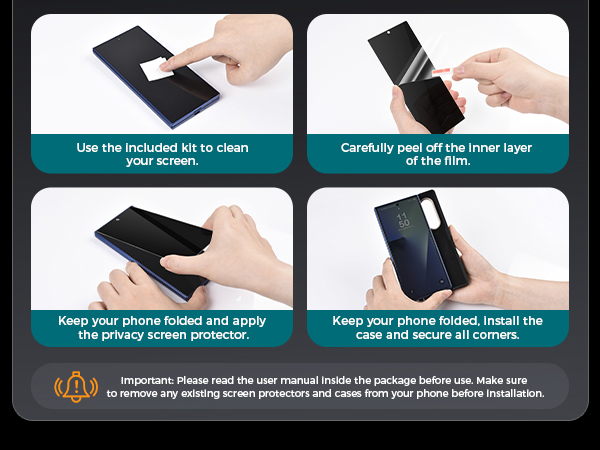 Use the included kit to clean your screen.

Carefully peel off the inner layer of the film.

11
50

Keep your phone folded and apply the privacy screen protector.

Keep your phone folded, install the case and secure all corners.

Important: Please read the user manual inside the package before use. Make sure to remove any existing screen protectors and cases from your phone before installation.