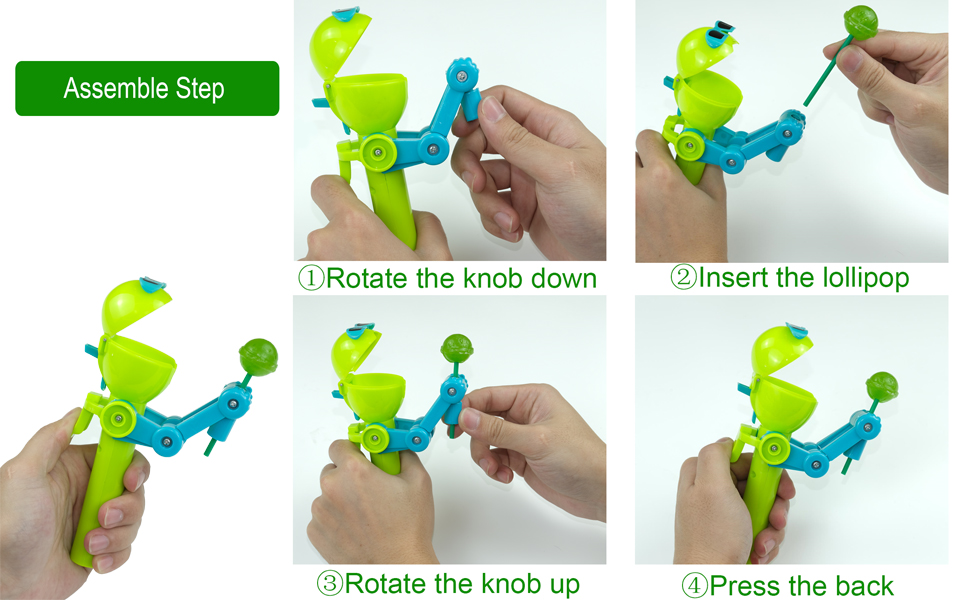 Assemble Step

①Rotate the knob down

②Insert the lollipop

③Rotate the knob up

④Press the back