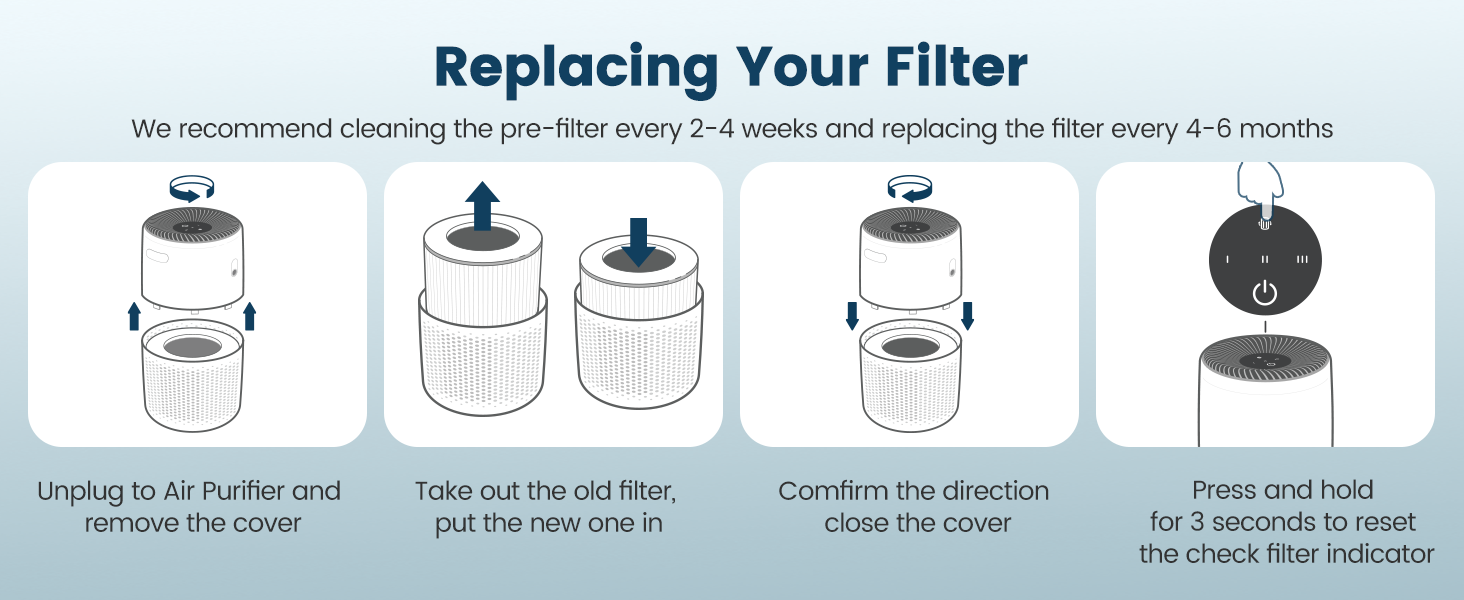 Replacing Your Filter

We recommend cleaning the pre-filter every 2-4 weeks and replacing the filter every 4-6 months

I II III

Unplug to Air Purifier and remove the cover

Take out the old filter, put the new one in

Comfirm the direction close the cover

Press and hold for 3 seconds to reset the check filter indicator