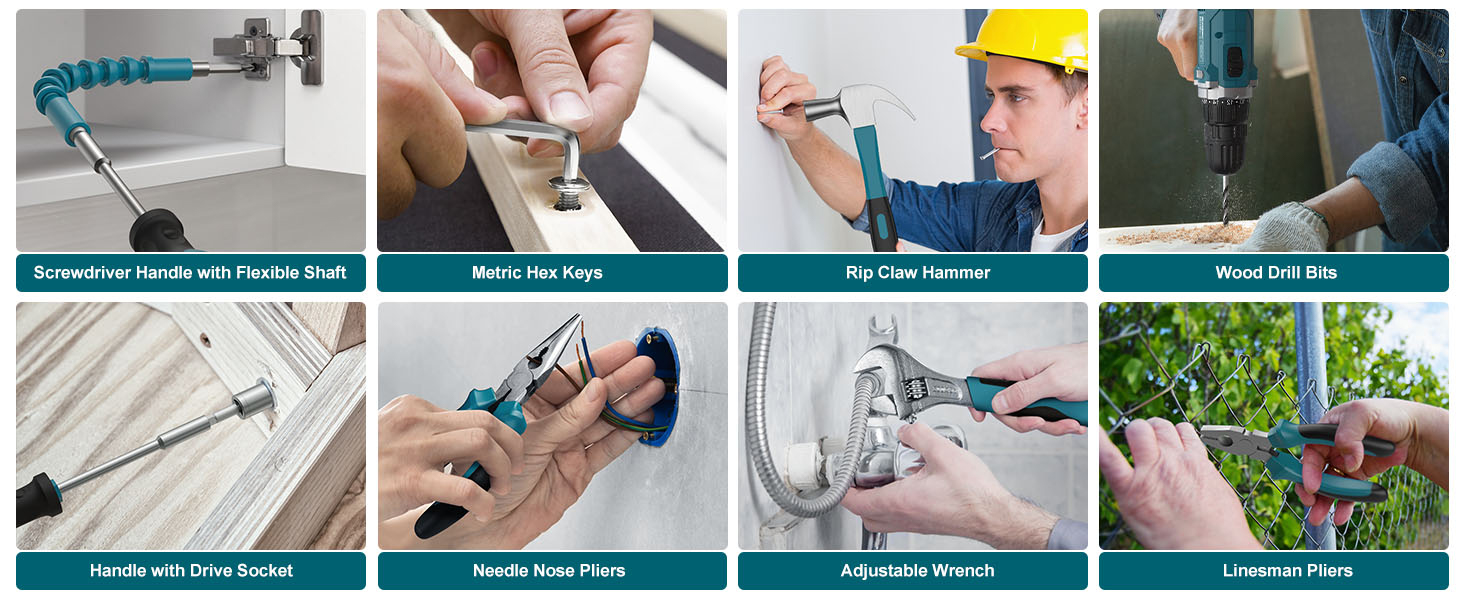 Screwdriver Handle with Flexible Shaft

Metric Hex Keys

Rip Claw Hammer

Wood Drill Bits

Handle with Drive Socket

Needle Nose Pliers

Adjustable Wrench

Linesman Pliers