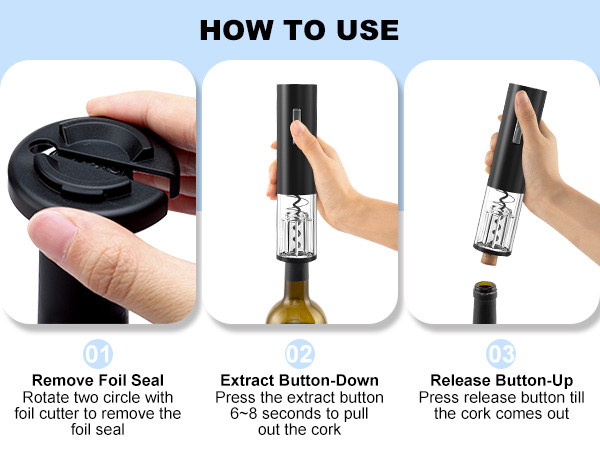 HOW TO USE

01
Remove Foil Seal
Rotate two circle with foil cutter to remove the foil seal

02
Extract Button-Down
Press the extract button 6~8 seconds to pull out the cork

03
Release Button-Up
Press release button till the cork comes out