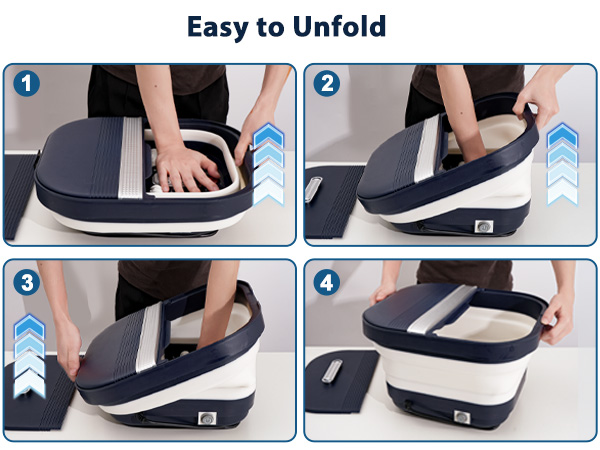 Easy to Unfold

1

2

3

4