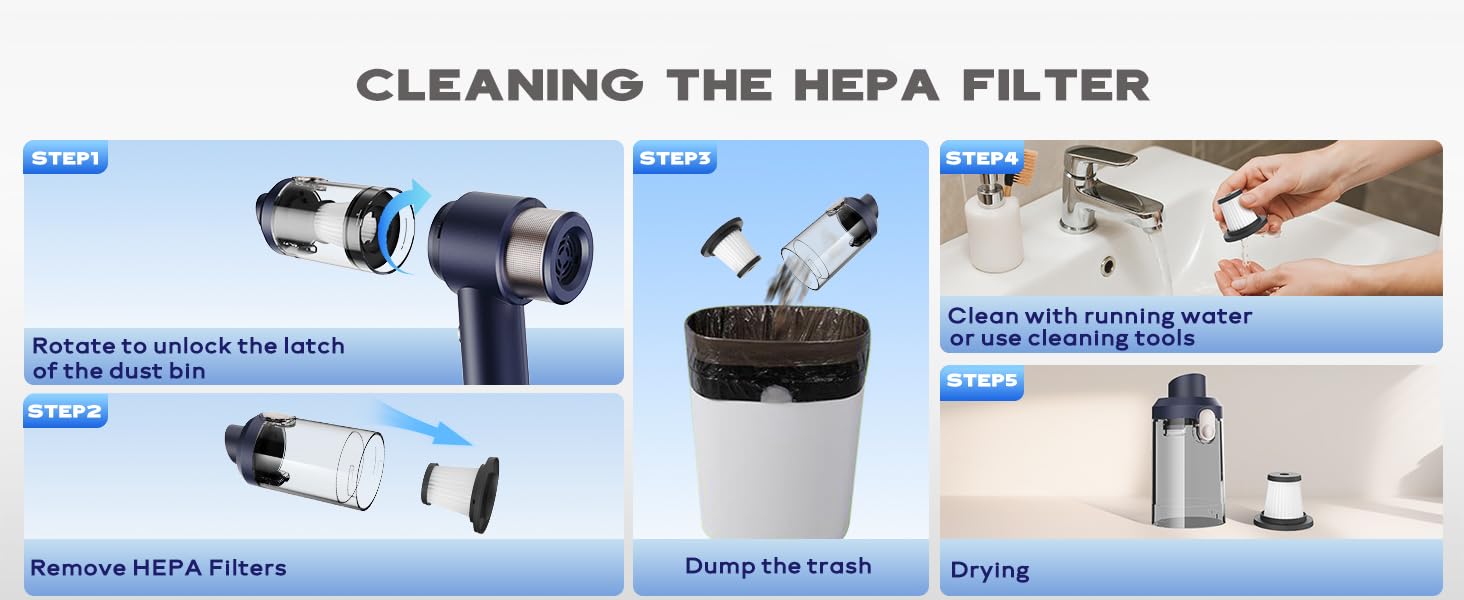 CLEANING THE HEPA FILTER

STEP1

Rotate to unlock the latch of the dust bin

STEP2

Remove HEPA Filters

STEP3

Dump the trash

STEP4

Clean with running water or use cleaning tools

STEP5

Drying