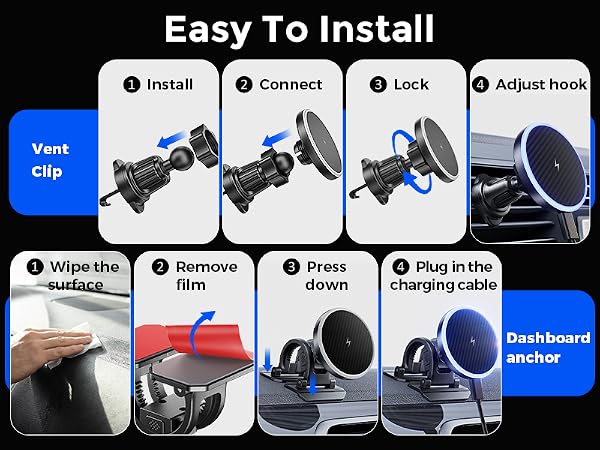 Easy To Install

Vent Clip

1 Install

2 Connect

3 Lock

4 Adjust hook

1 Wipe the surface

2 Remove film

3 Press down

4 Plug in the charging cable

Dashboard anchor