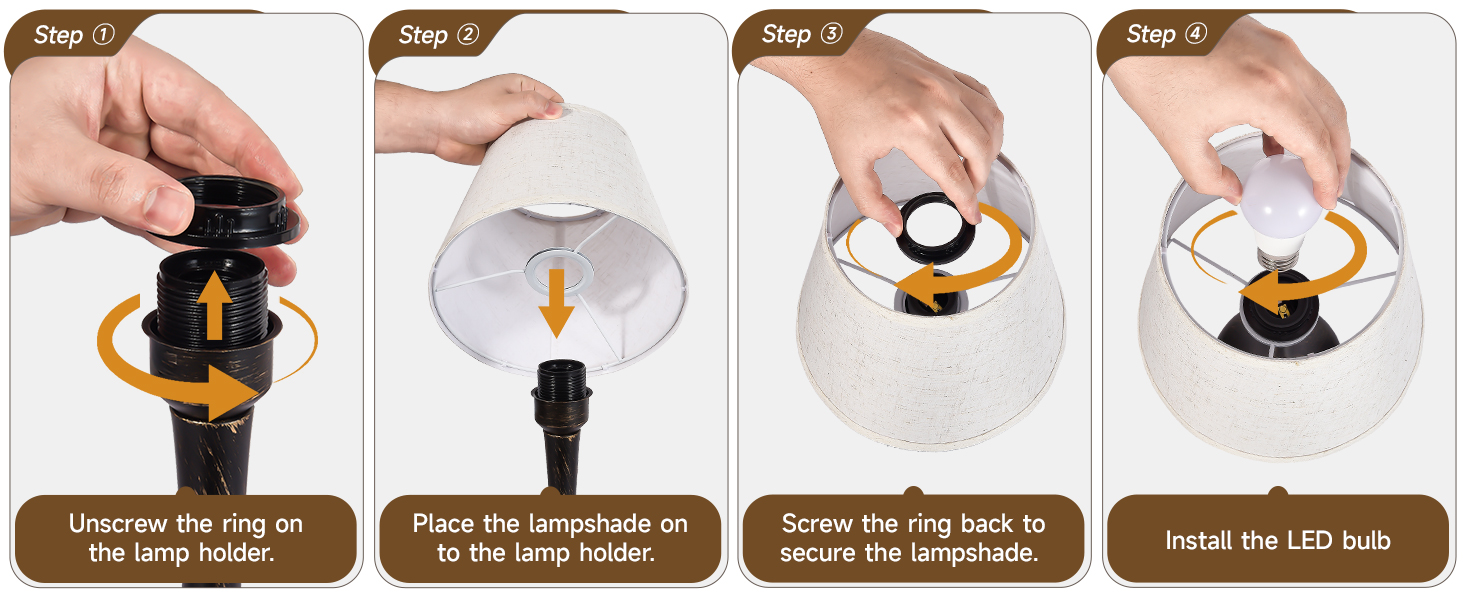 Step ①

Unscrew the ring on the lamp holder.

Step ②

Place the lampshade on to the lamp holder.

Step ③

Screw the ring back to secure the lampshade.

Step ④

Install the LED bulb