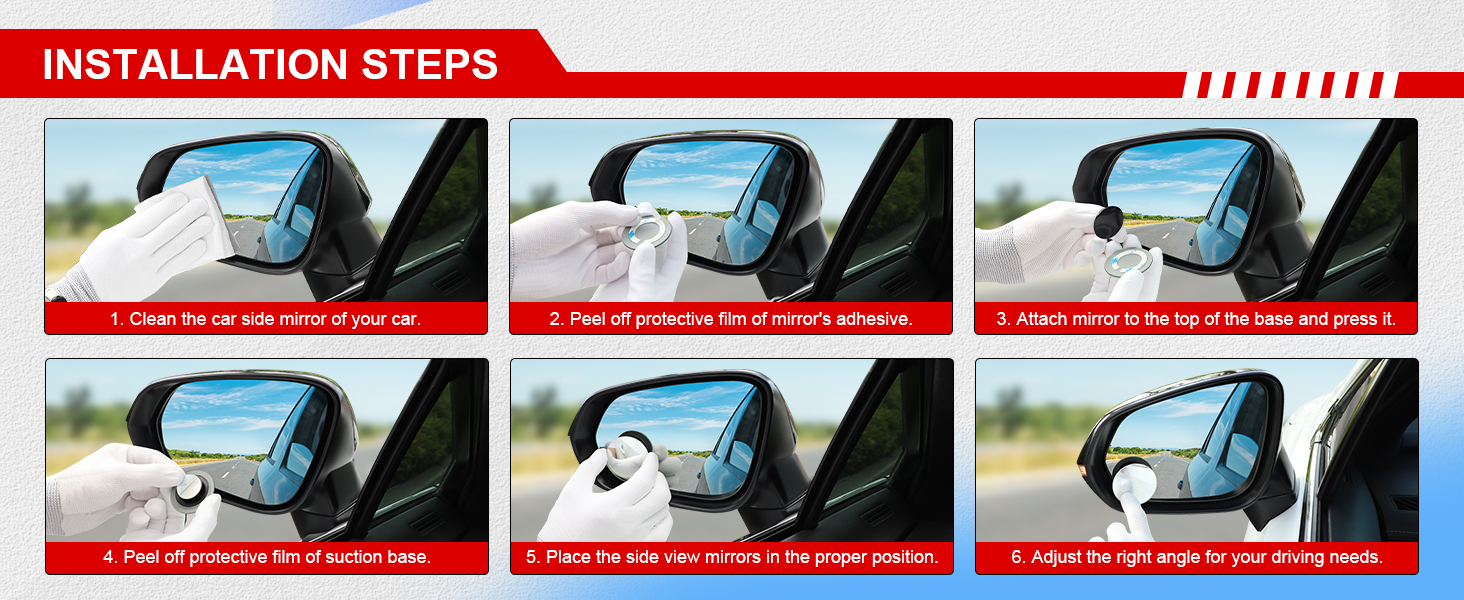 INSTALLATION STEPS

1. Clean the car side mirror of your car.

2. Peel off protective film of mirror's adhesive.

3. Attach mirror to the top of the base and press it.

4. Peel off protective film of suction base.

5. Place the side view mirrors in the proper position.

6. Adjust the right angle for your driving needs.