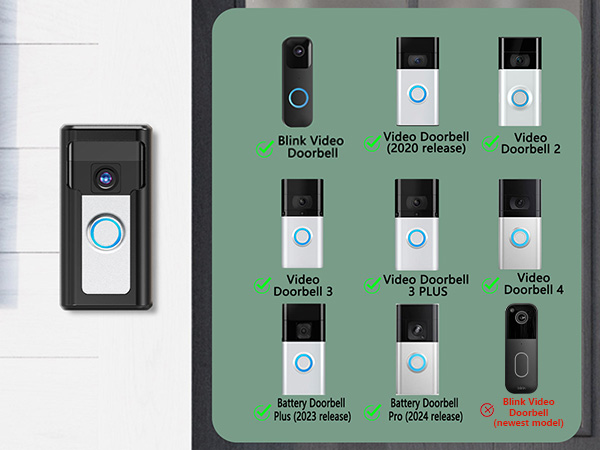 Blink Video Doorbell

Video Doorbell (2020 release)

Video Doorbell 2

Video Doorbell 3

Video Doorbell 3 PLUS

Video Doorbell 4

Battery Doorbell Plus (2023 release)

Battery Doorbell Pro (2024 release)

Blink Video Doorbell (newest model)