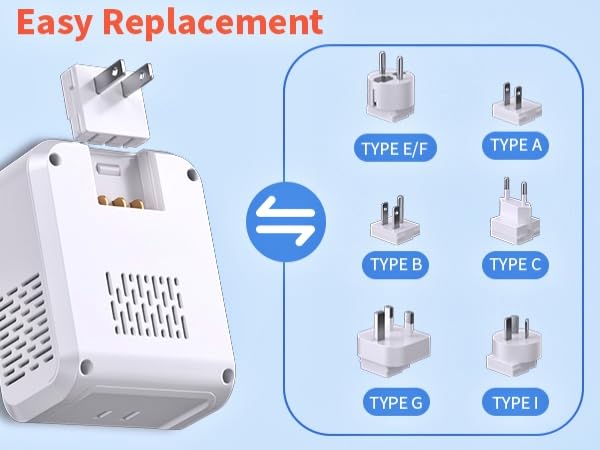 Easy Replacement

TYPE E/F

TYPE A

TYPE B

TYPE C

TYPE G

TYPE I