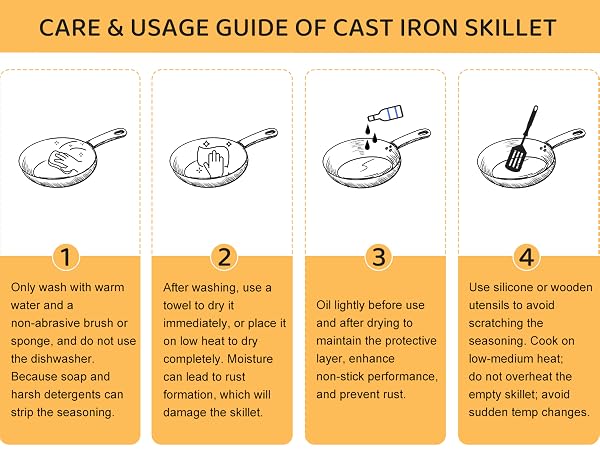 CARE & USAGE GUIDE OF CAST IRON SKILLET

1

Only wash with warm water and a non-abrasive brush or sponge, and do not use the dishwasher. Because soap and harsh detergents can strip the seasoning.

2

After washing, use a towel to dry it immediately, or place it on low heat to dry completely. Moisture can lead to rust formation, which will damage the skillet.

3

Oil lightly before use and after drying to maintain the protective layer, enhance non-stick performance, and prevent rust.

4

Use silicone or wooden utensils to avoid scratching the seasoning. Cook on low-medium heat; do not overheat the empty skillet; avoid sudden temp changes.