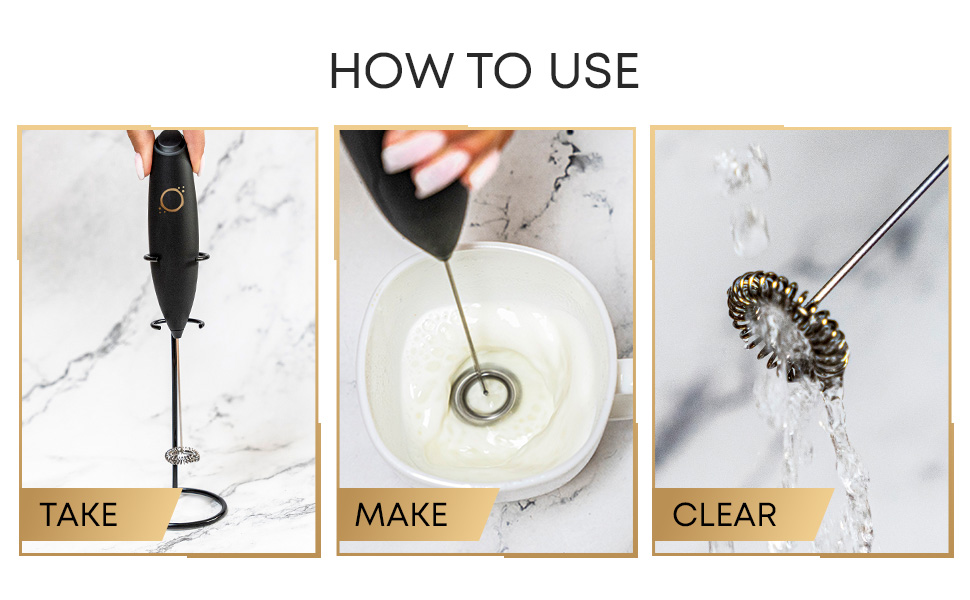 HOW TO USE

TAKE

MAKE

CLEAR