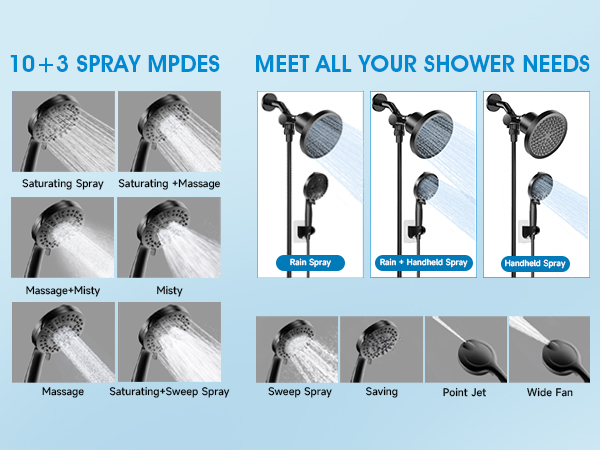 10+3 SPRAY MPDES

Saturating Spray
Saturating +Massage
Massage+Misty
Misty
Massage
Saturating+Sweep Spray

MEET ALL YOUR SHOWER NEEDS

Rain Spray
Rain + Handheld Spray
Handheld Spray

Sweep Spray
Saving
Point Jet
Wide Fan