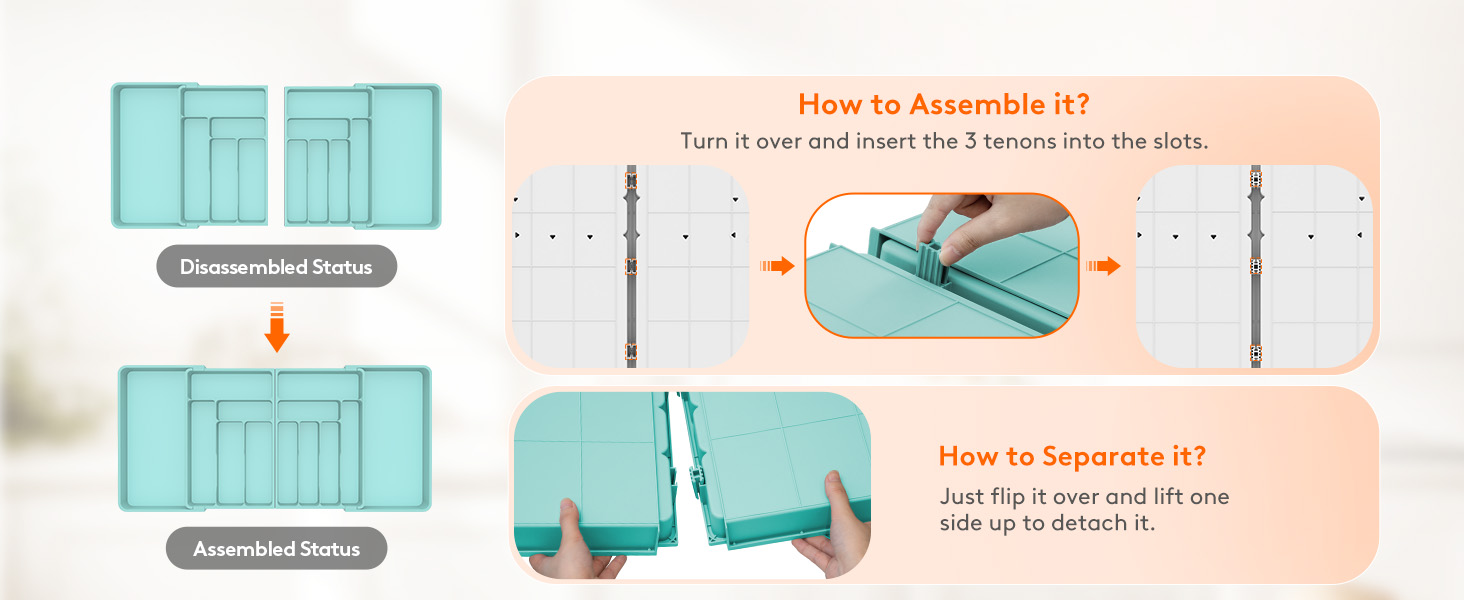 Disassembled Status

Assembled Status

How to Assemble it?
Turn it over and insert the 3 tenons into the slots.

How to Separate it?
Just flip it over and lift one side up to detach it.