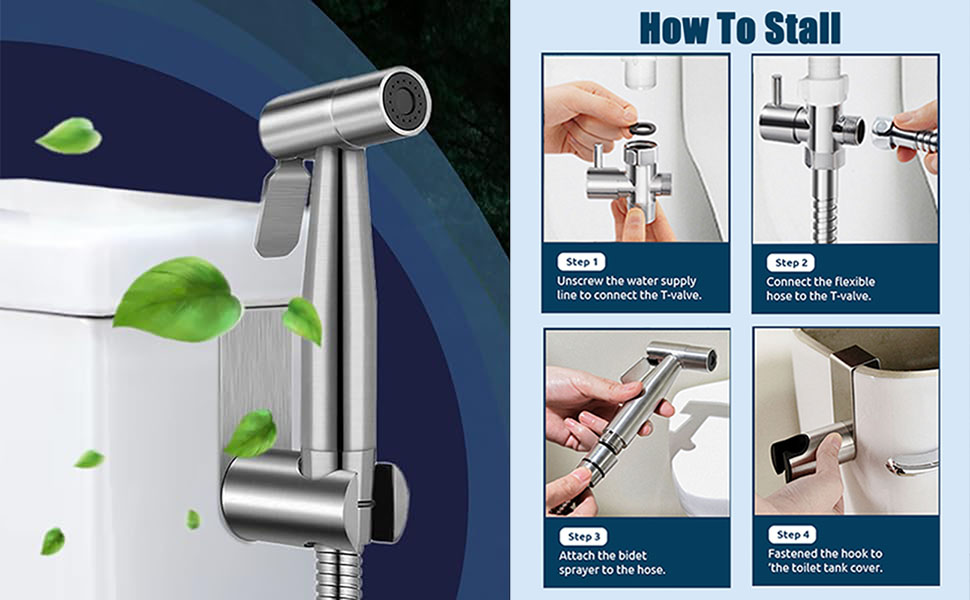 How To Stall

Step 1
Unscrew the water supply line to connect the T-valve.

Step 2
Connect the flexible hose to the T-valve.

Step 3
Attach the bidet sprayer to the hose.

Step 4
Fastened the hook to 'the toilet tank cover.