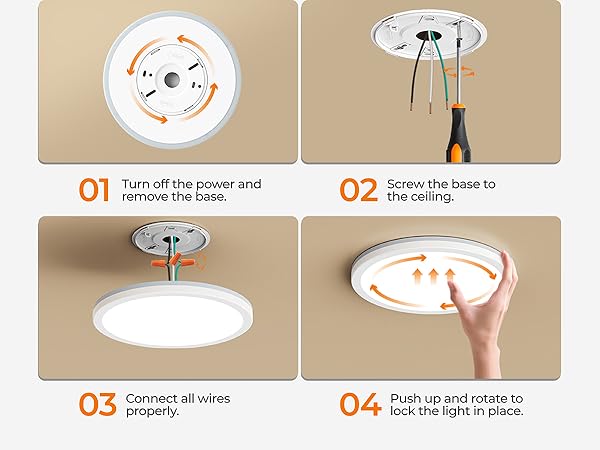 01 Turn off the power and remove the base.

02 Screw the base to the ceiling.

03 Connect all wires properly.

04 Push up and rotate to lock the light in place.