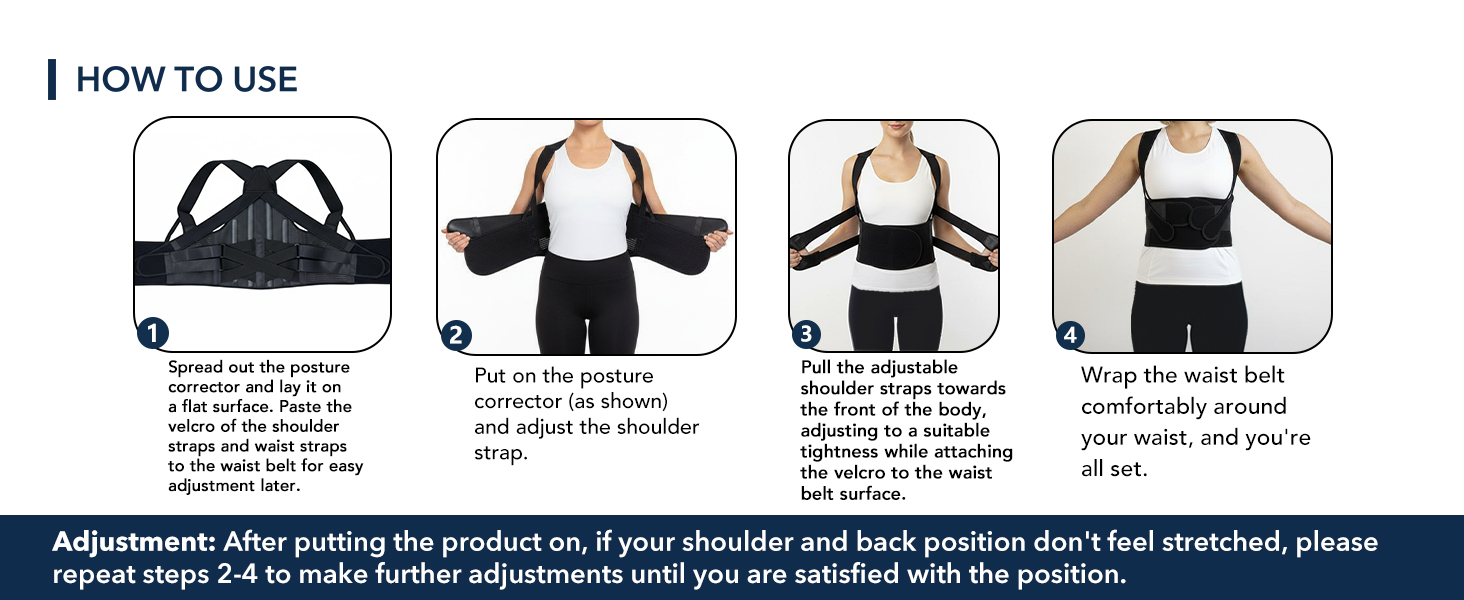 HOW TO USE

1

Spread out the posture corrector and lay it on a flat surface. Paste the velcro of the shoulder straps and waist straps to the waist belt for easy adjustment later.

2

Put on the posture corrector (as shown) and adjust the shoulder strap.

3

Pull the adjustable shoulder straps towards the front of the body, adjusting to a suitable tightness while attaching the velcro to the waist belt surface.

4

Wrap the waist belt comfortably around your waist, and you're all set.

Adjustment: After putting the product on, if your shoulder and back position don't feel stretched, please repeat steps 2-4 to make further adjustments until you are satisfied with the position.