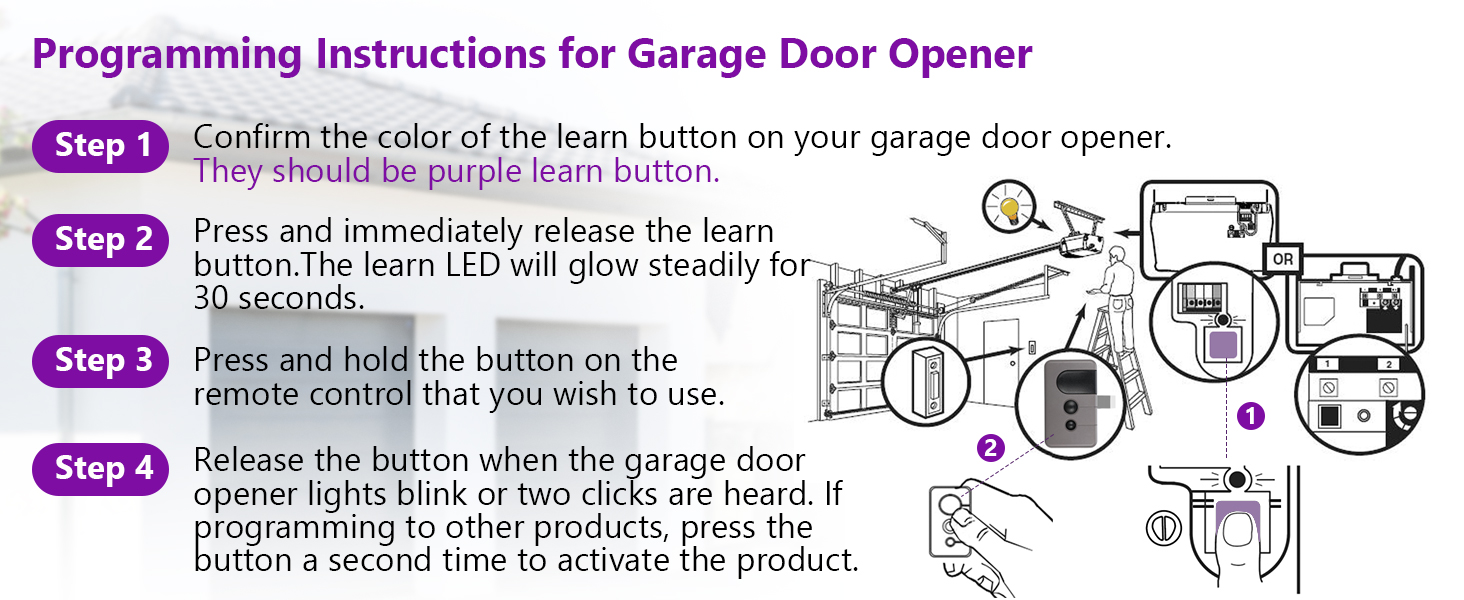 Programming Instructions for Garage Door Opener

Step 1
Confirm the color of the learn button on your garage door opener. They should be purple learn button.

Step 2
Press and immediately release the learn button.The learn LED will glow steadily for 30 seconds.

Step 3
Press and hold the button on the remote control that you wish to use.

Step 4
Release the button when the garage door opener lights blink or two clicks are heard. If programming to other products, press the button a second time to activate the product.

OR

1 2

1

2