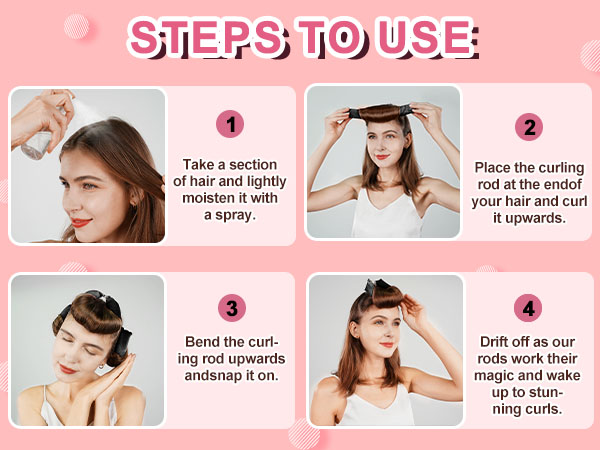 STEPS TO USE:

1

Take a section of hair and lightly moisten it with a spray.

2

Place the curling rod at the endof your hair and curl it upwards.

3

Bend the curling rod upwards andsnap it on.

4

Drift off as our rods work their magic and wake up to stunning curls.