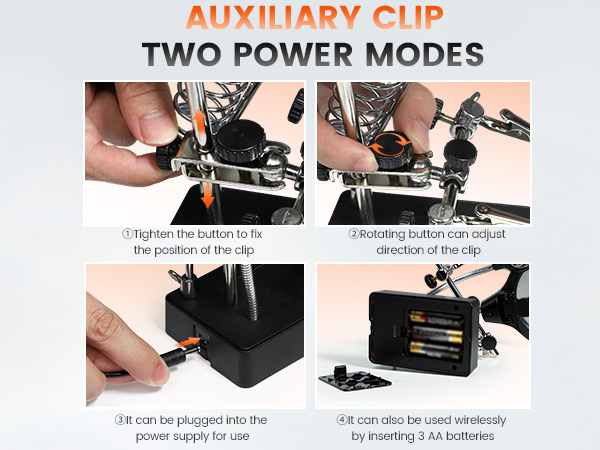 AUXILIARY CLIP
TWO POWER MODES

①Tighten the button to fix the position of the clip

②Rotating button can adjust direction of the clip

③It can be plugged into the power supply for use

④It can also be used wirelessly by inserting 3 AA batteries