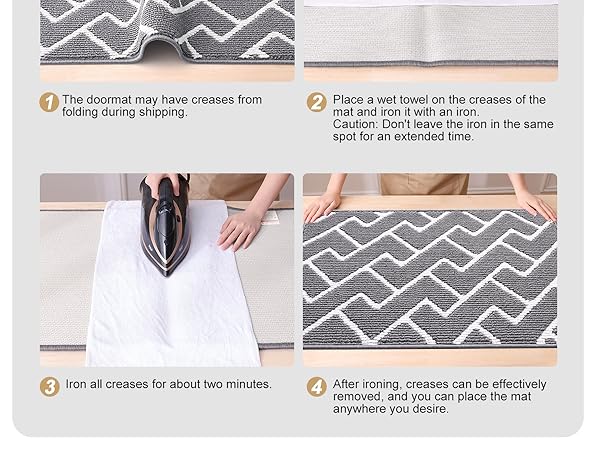 1 The doormat may have creases from folding during shipping.

2 Place a wet towel on the creases of the mat and iron it with an iron.
Caution: Don't leave the iron in the same spot for an extended time.

3 Iron all creases for about two minutes.

4 After ironing, creases can be effectively removed, and you can place the mat anywhere you desire.