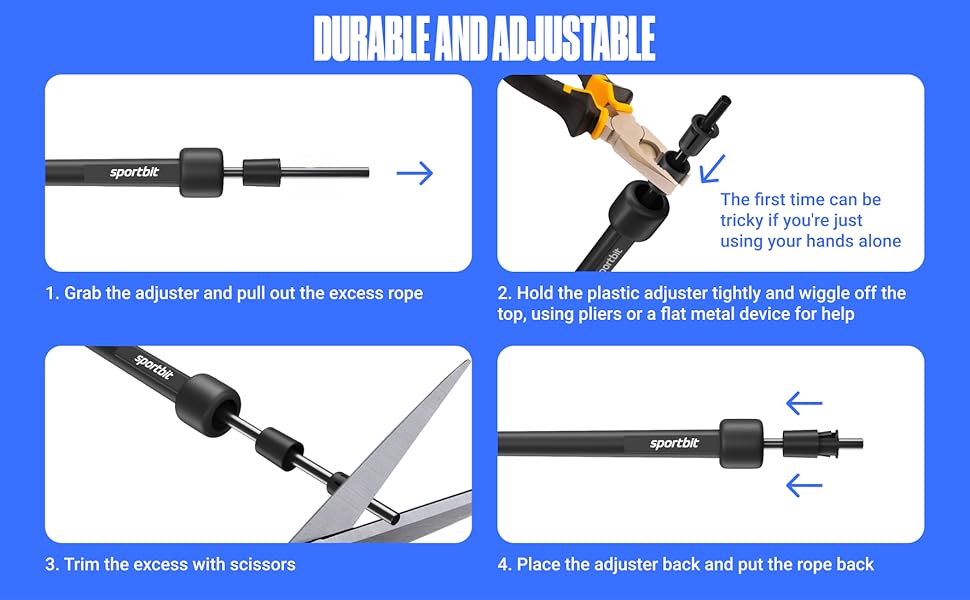 DURABLE AND ADJUSTABLE

sportbit

1. Grab the adjuster and pull out the excess rope

sportbit

The first time can be tricky if you're just using your hands alone

2. Hold the plastic adjuster tightly and wiggle off the top, using pliers or a flat metal device for help

sportbit

3. Trim the excess with scissors

sportbit

4. Place the adjuster back and put the rope back