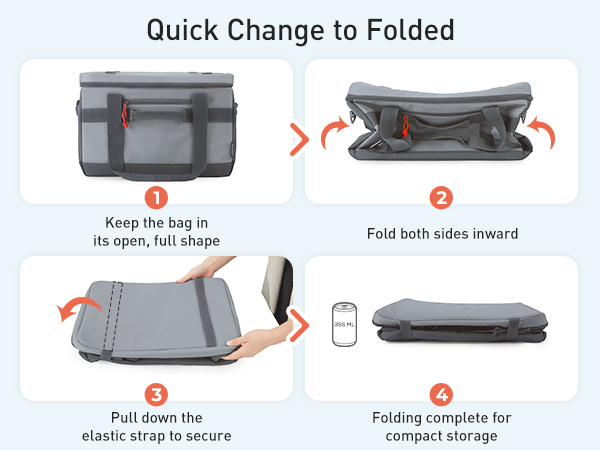 Quick Change to Folded

1
Keep the bag in its open, full shape

2
Fold both sides inward

3
Pull down the elastic strap to secure

355 ML

4
Folding complete for compact storage