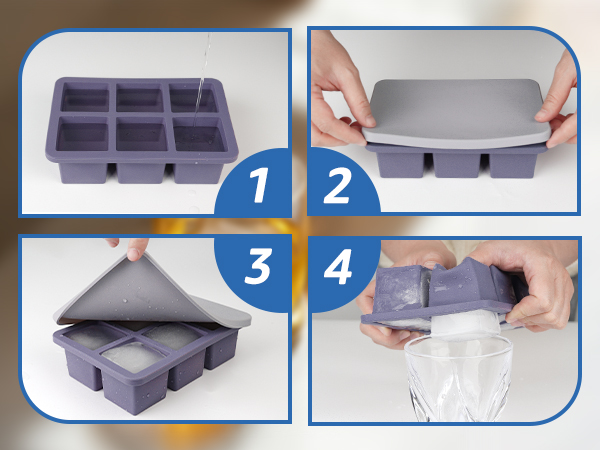 1
2
3
4