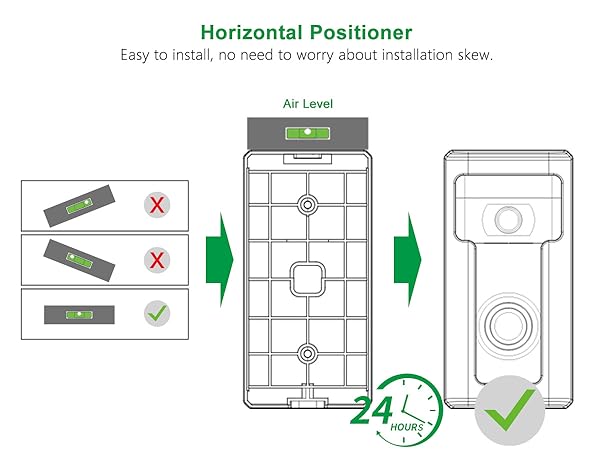 Horizontal Positioner
Easy to install, no need to worry about installation skew.

Air Level

24 HOURS